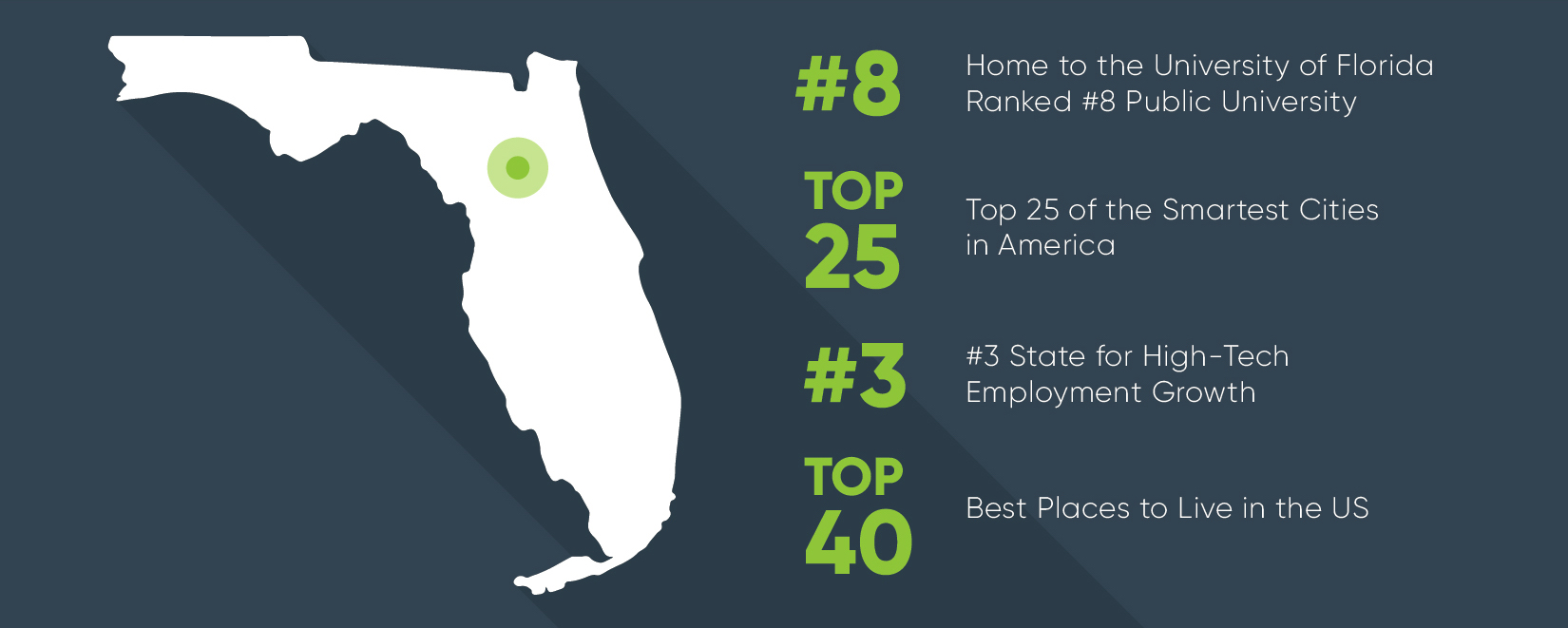 #8

Home to the University of Florida Ranked #8 Public University

TOP 25

Top 25 of the Smartest Cities in America

#3

#3 State for High-Tech Employment Growth

TOP 40

Best Places to Live in the US